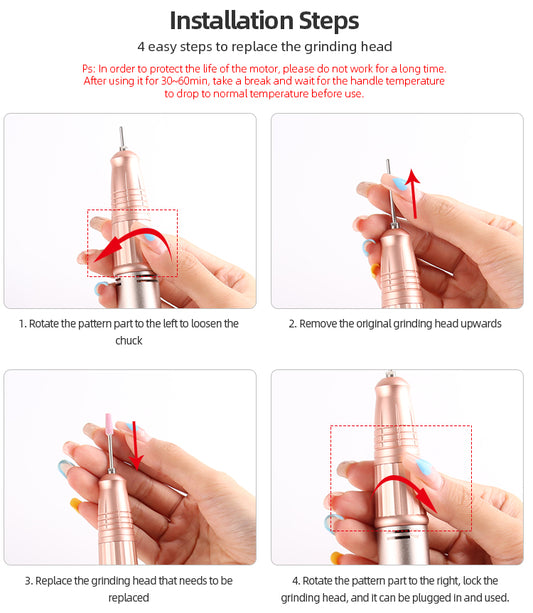 Installation Steps

4 easy steps to replace the grinding head

Ps: In order to protect the life of the motor, please do not work for a long time. After using it for 30~60min, take a break and wait for the handle temperature to drop to normal temperature before use.

1. Rotate the pattern part to the left to loosen the chuck

2. Remove the original grinding head upwards

3. Replace the grinding head that needs to be replaced

4. Rotate the pattern part to the right, lock the grinding head, and it can be plugged in and used.