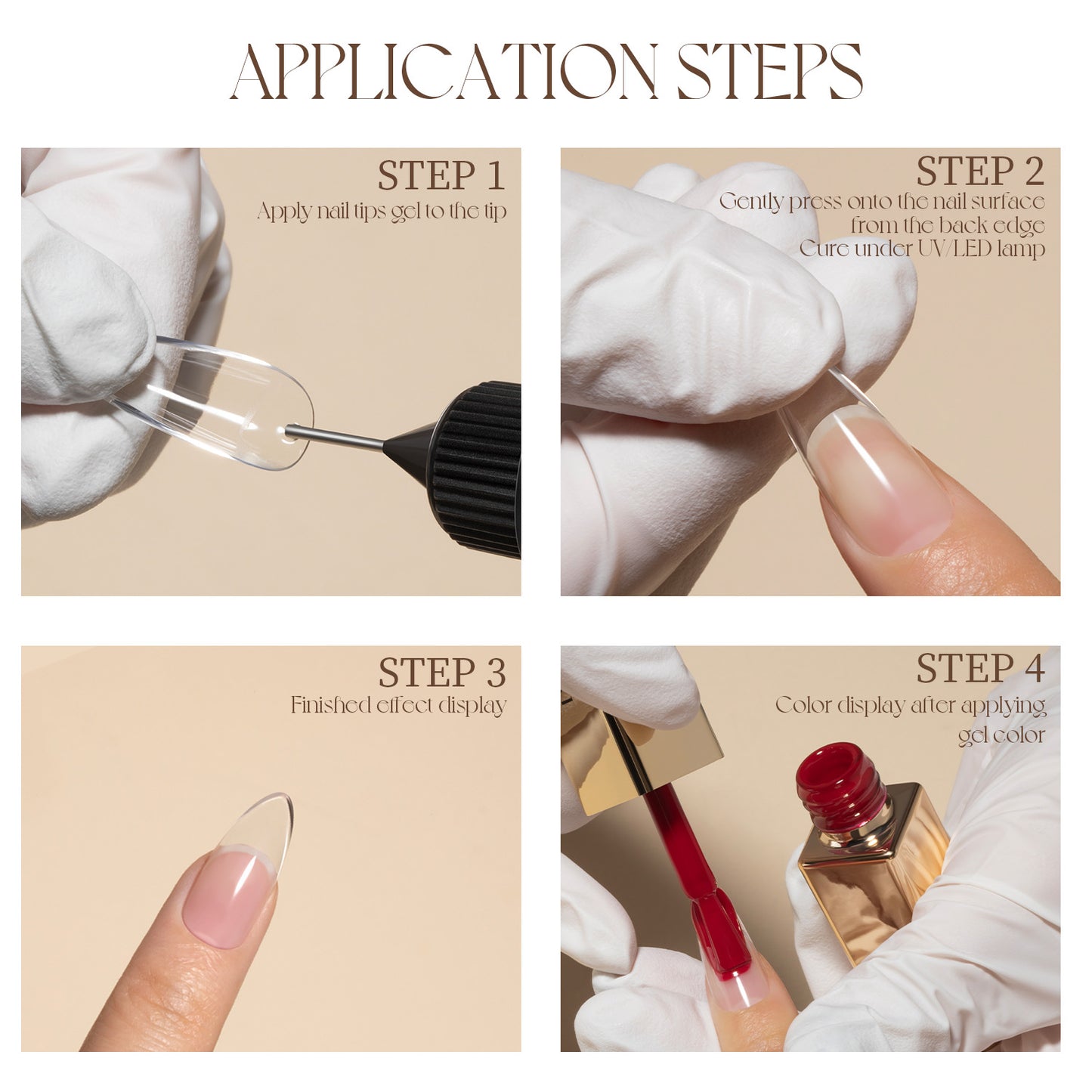 APPLICATION STEPS

STEP 1
Apply nail tips gel to the tip

STEP 2
Gently press onto the nail surface from the back edge
Cure under UV/LED lamp

STEP 3
Finished effect display

STEP 4
Color display after applying gel color