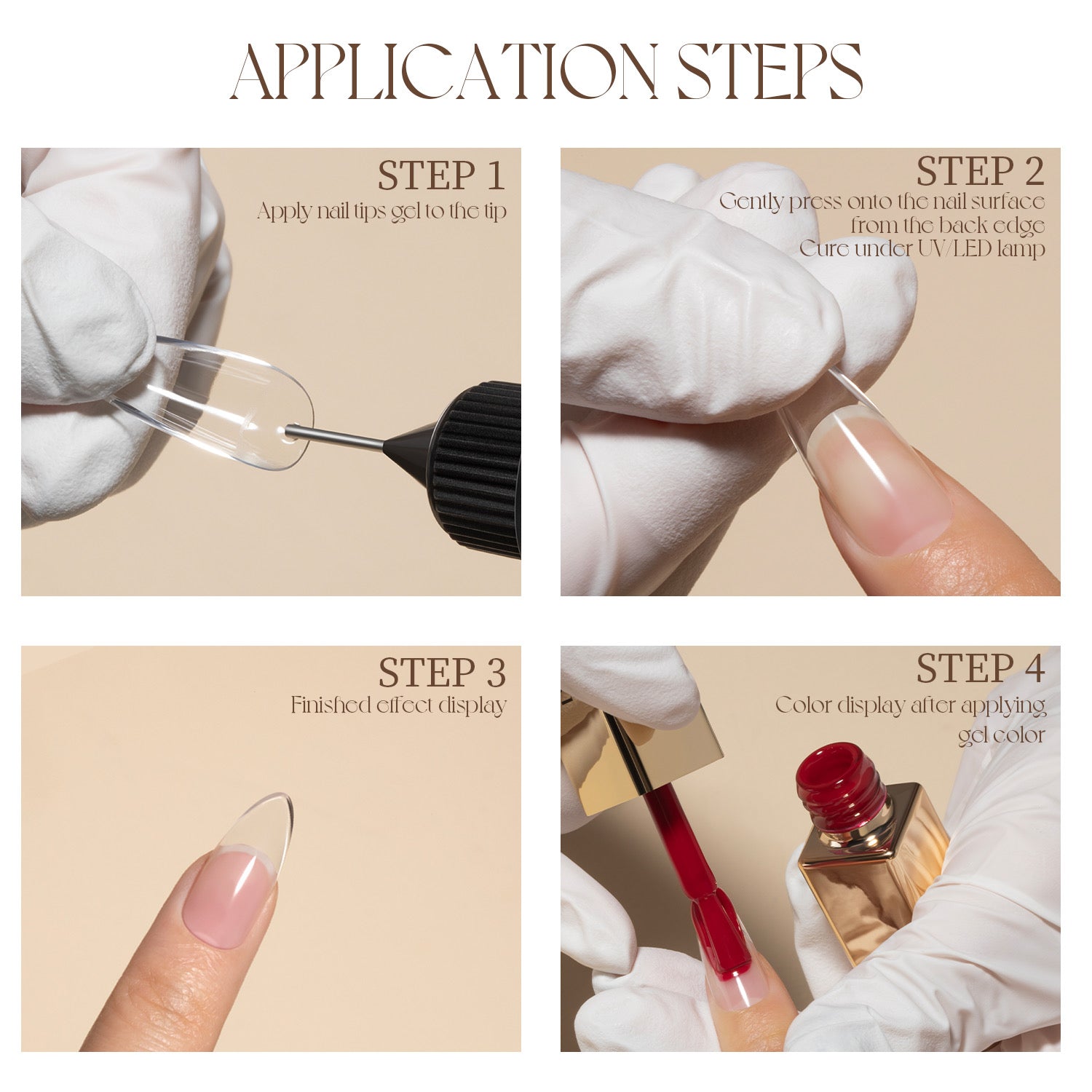 APPLICATION STEPS

STEP 1
Apply nail tips gel to the tip

STEP 2
Gently press onto the nail surface from the back edge
Cure under UV/LED lamp

STEP 3
Finished effect display

STEP 4
Color display after applying gel color