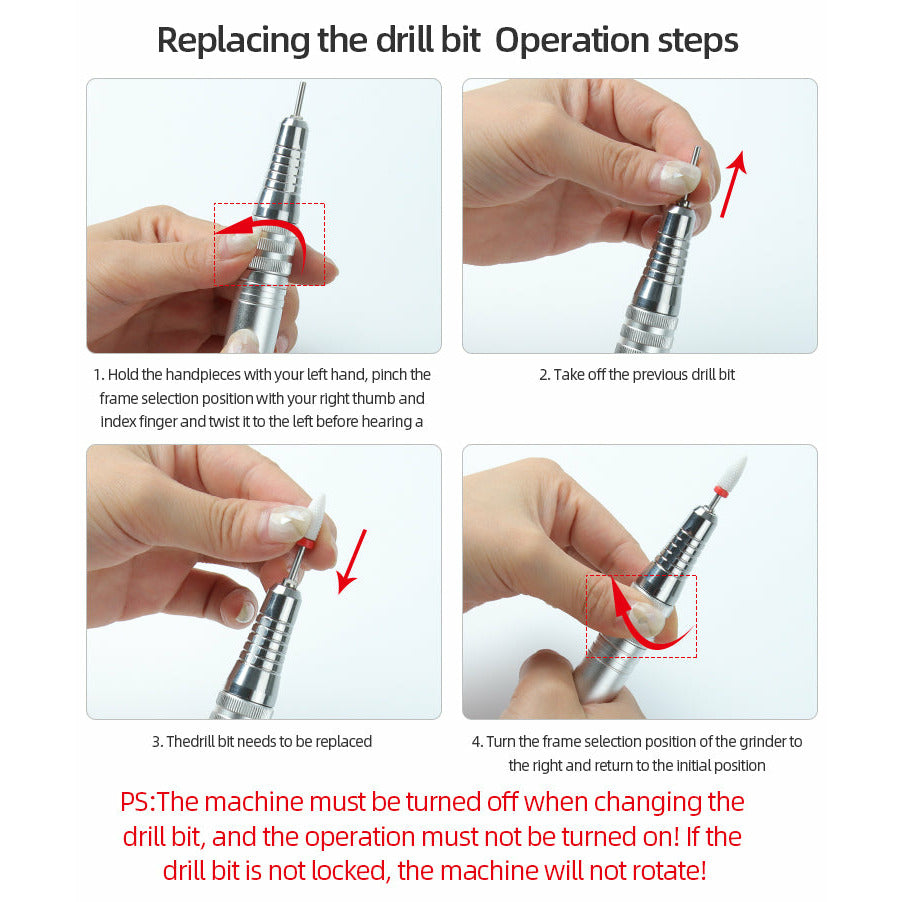 Replacing the drill bit Operation steps

1. Hold the handpieces with your left hand, pinch the frame selection position with your right thumb and index finger and twist it to the left before hearing a

2. Take off the previous drill bit

3. Thedrill bit needs to be replaced

4. Turn the frame selection position of the grinder to the right and return to the initial position

PS:The machine must be turned off when changing the drill bit, and the operation must not be turned on! If the drill bit is not locked, the machine will not rotate!